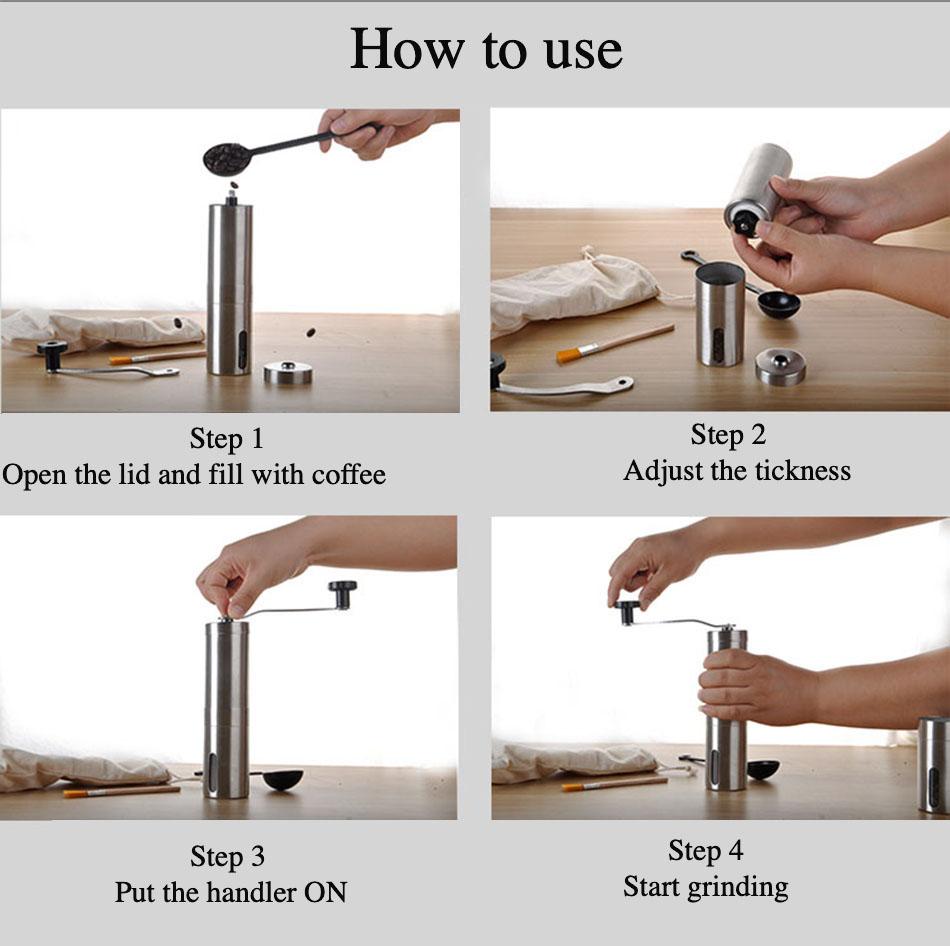 How to use

Step 1
Open the lid and fill with coffee

Step 2
Adjust the tickness

Step 3
Put the handler ON

Step 4
Start grinding